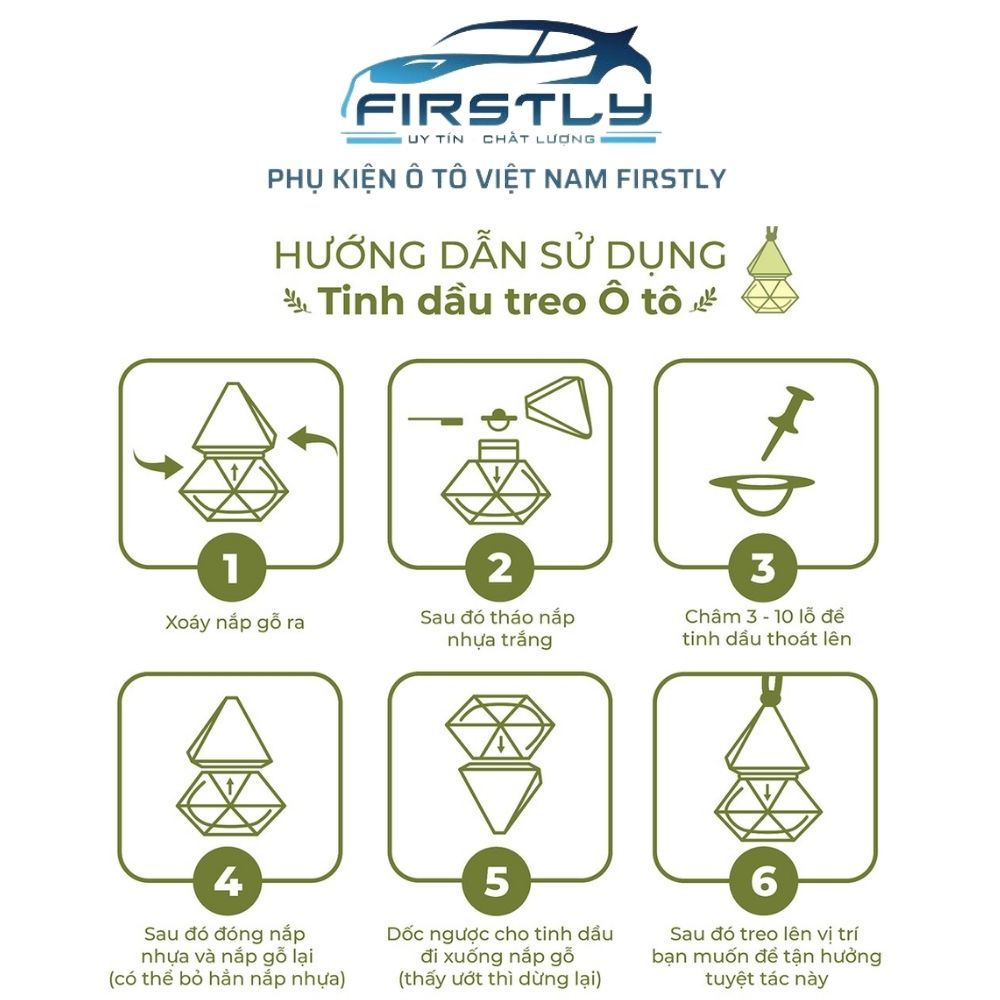 FIRSTLY
UY TÍN CHẤT LƯỢNG

PHỤ KIỆN Ô TÔ VIỆT NAM FIRSTLY

HƯỚNG DẪN SỬ DỤNG
Tinh dầu treo Ô tô

1
Xoáy nắp gỗ ra

2
Sau đó tháo nắp nhựa trắng

3
Châm 3 - 10 lỗ để tinh dầu thoát lên

4
Sau đó đóng nắp nhựa và nắp gỗ lại (có thể bỏ hẳn nắp nhựa)

5
Dốc ngược cho tinh dầu đi xuống nắp gỗ (thấy ướt thì dừng lại)

6
Sau đó treo lên vị trí bạn muốn để tận hưởng tuyệt tác này